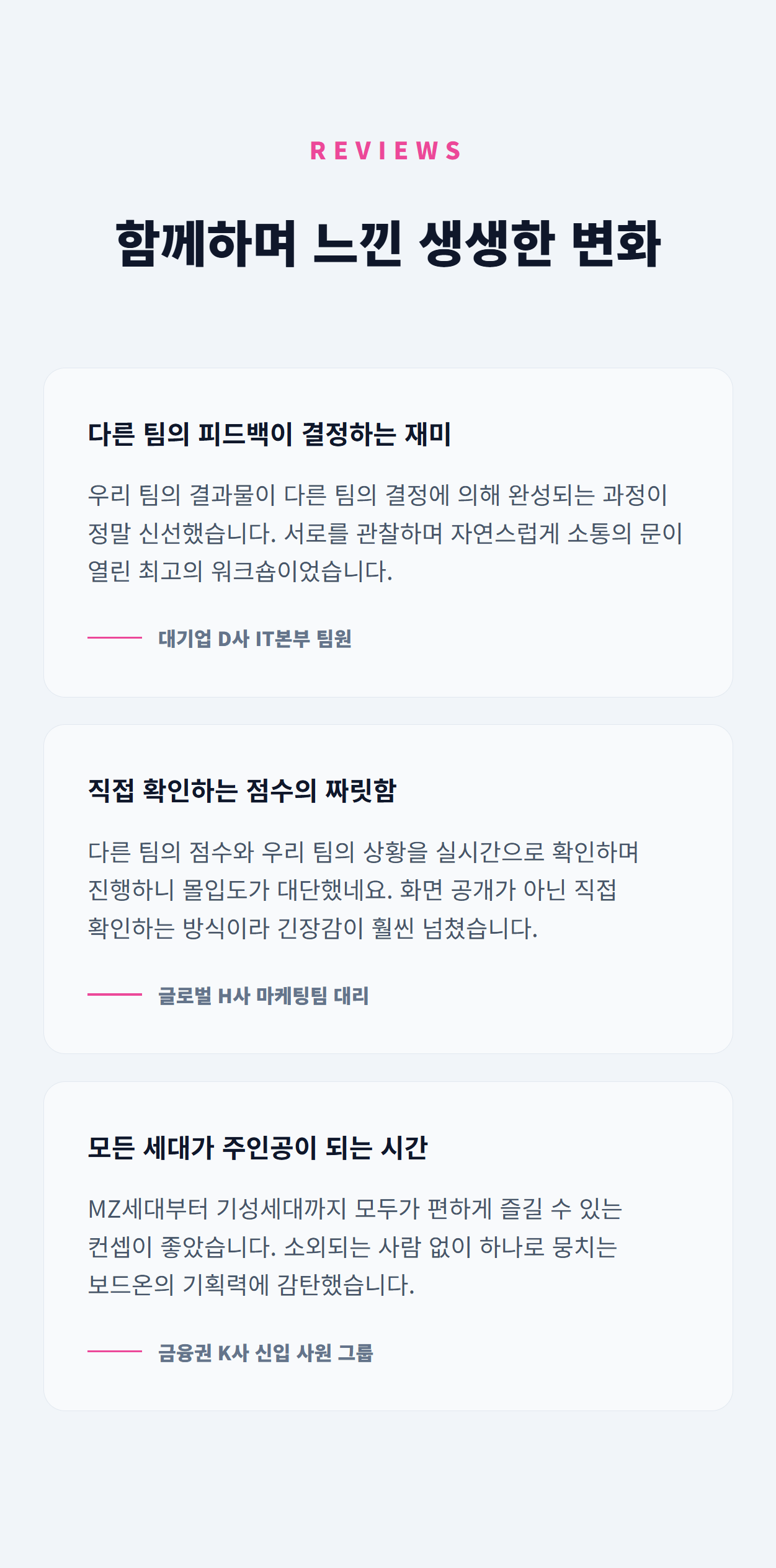 REVIEWS

함께하며 느낀 생생한 변화

다른 팀의 피드백이 결정하는 재미

우리 팀의 결과물이 다른 팀의 결정에 의해 완성되는 과정이 정말 신선했습니다. 서로를 관찰하며 자연스럽게 소통의 문이 열린 최고의 워크숍이었습니다.

대기업 D사 IT본부 팀원

직접 확인하는 점수의 짜릿함

다른 팀의 점수와 우리 팀의 상황을 실시간으로 확인하며 진행하니 몰입도가 대단했네요. 화면 공개가 아닌 직접 확인하는 방식이라 긴장감이 훨씬 넘쳤습니다.

글로벌 H사 마케팅팀 대리

모든 세대가 주인공이 되는 시간

MZ세대부터 기성세대까지 모두가 편하게 즐길 수 있는 컨셉이 좋았습니다. 소외되는 사람 없이 하나로 뭉치는 보드온의 기획력에 감탄했습니다.

금융권 K사 신입 사원 그룹