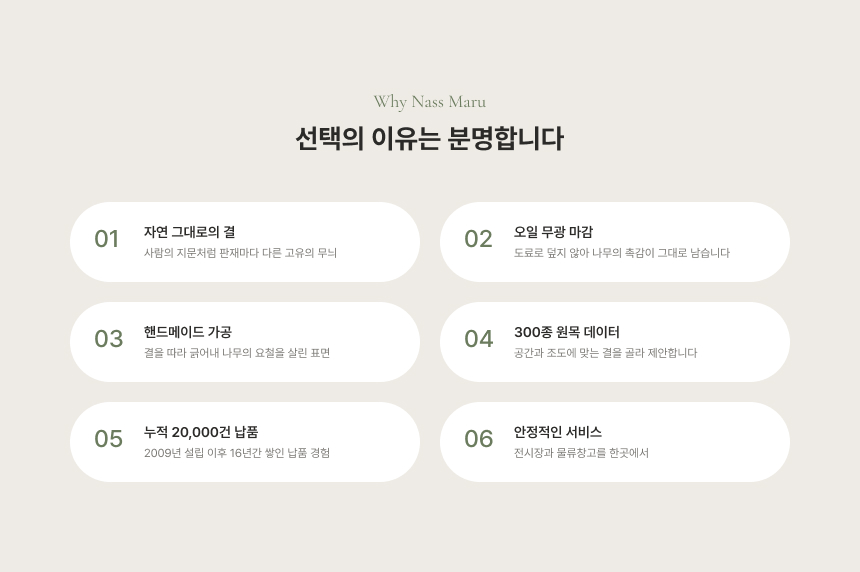 Why Nass Maru

선택의 이유는 분명합니다

01
자연 그대로의 결
사람의 지문처럼 판재마다 다른 고유의 무늬

02
오일 무광 마감
도료로 덮지 않아 나무의 촉감이 그대로 남습니다

03
핸드메이드 가공
결을 따라 긁어내 나무의 요철을 살린 표면

04
300종 원목 데이터
공간과 조도에 맞는 결을 골라 제안합니다

05
누적 20,000건 납품
2009년 설립 이후 16년간 쌓인 납품 경험

06
안정적인 서비스
전시장과 물류창고를 한곳에서